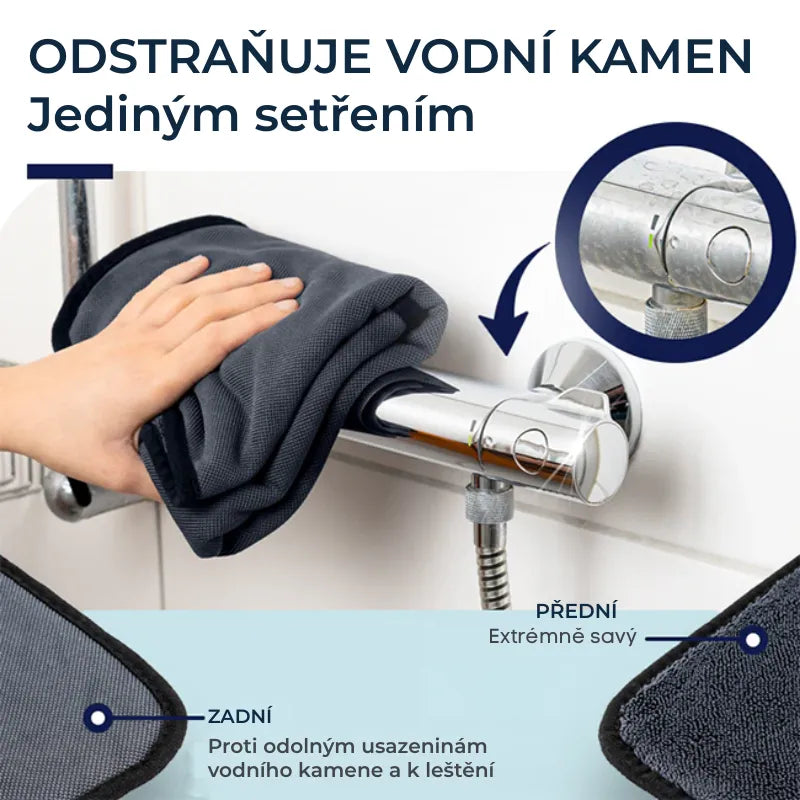 ODSTRAŇUJE VODNÍ KAMEN
Jediným setřením

PŘEDNÍ
Extrémně savý

ZADNÍ
Proti odolným usazeninám vodního kamene a k leštění